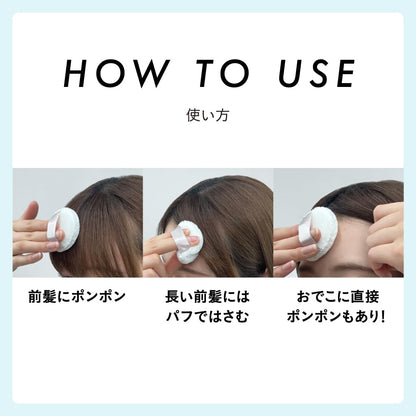 HOW TO USE

使い方

前髪にポンポン

長い前髪には
パフではさむ

おでこに直接
ポンポンもあり!