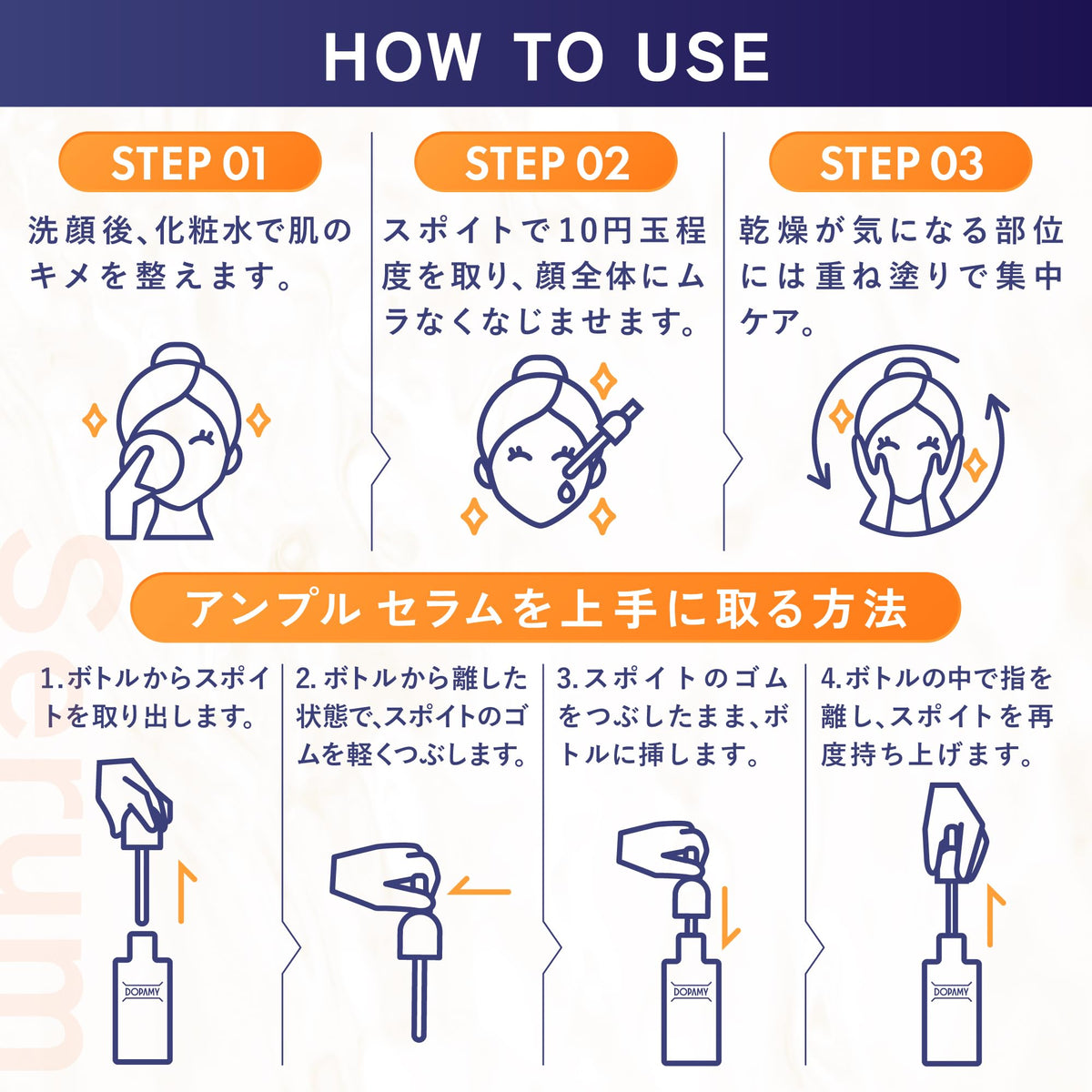 HOW TO USE

STEP 01
洗顔後、化粧水で肌のキメを整えます。

STEP 02
スポイトで10円玉程度を取り、顔全体にムラなくなじませます。

STEP 03
乾燥が気になる部位には重ね塗りで集中ケア。

Serum

アンプル セラムを上手に取る方法

1.ボトルからスポイトを取り出します。

DOPAMY

2.ボトルから離した状態で、スポイトのゴムを軽くつぶします。

3.スポイトのゴムをつぶしたまま、ボトルに挿します。

DOPAMY

4.ボトルの中で指を離し、スポイトを再度持ち上げます。

DOPAMY