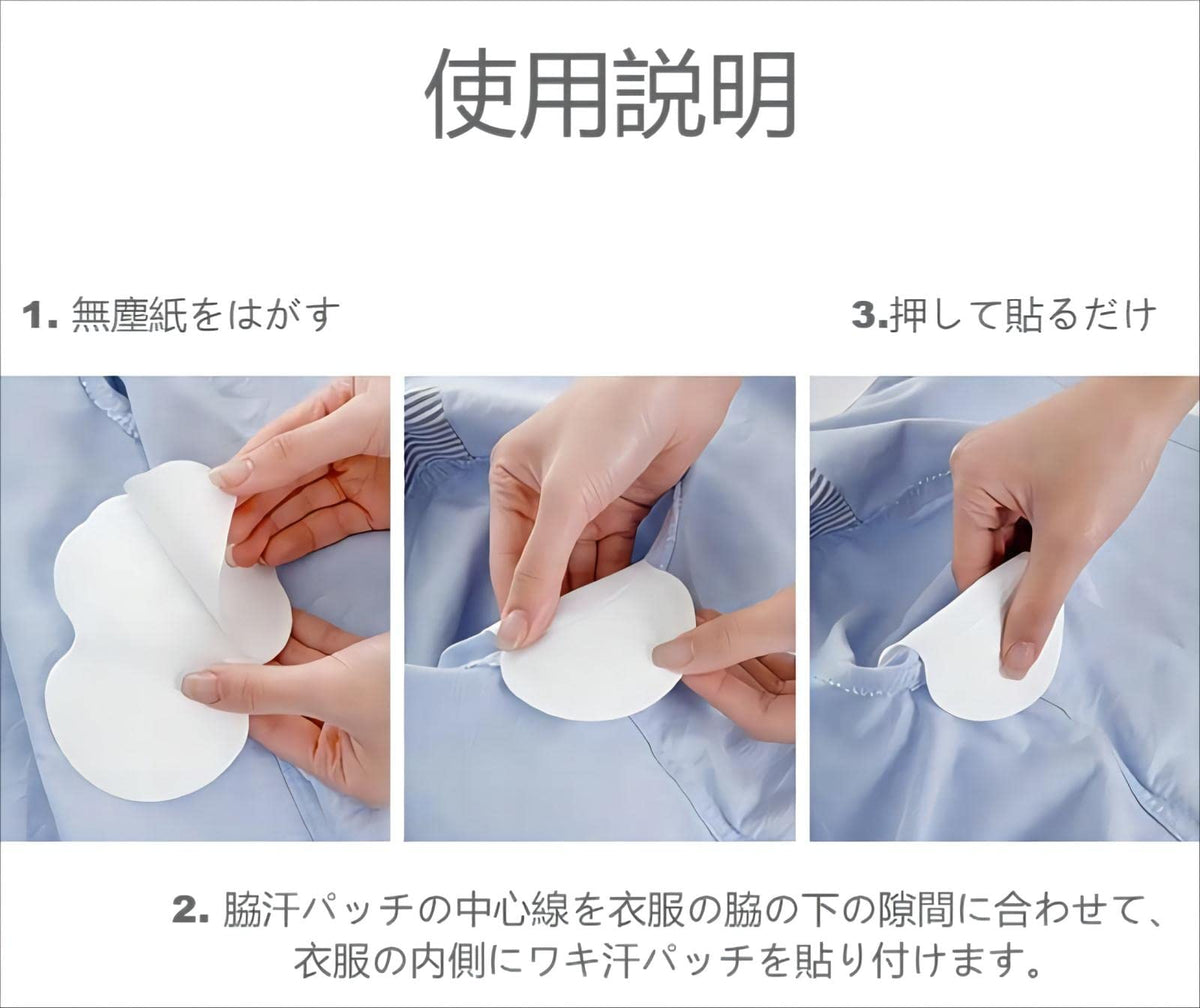 使用説明

1. 無塵紙をはがす

3.押して貼るだけ

2. 脇汗パッチの中心線を衣服の脇の下の隙間に合わせて、衣服の内側にワキ汗パッチを貼り付けます。