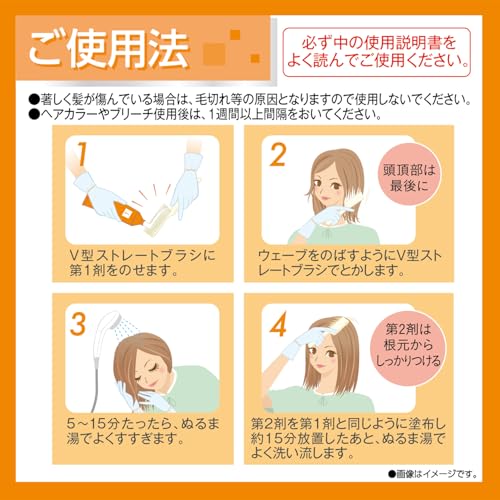 ご使用法

必ず中の使用説明書をよく読んでご使用ください。

●著しく髪が傷んでいる場合は、毛切れ等の原因となりますので使用しないでください。
●ヘアカラーやブリーチ使用後は、1週間以上間隔をおいてください。

1
V型ストレートブラシに第1剤をのせます。

2
頭頂部は最後に
ウェーブをのばすようにV型ストレートブラシでとかします。

3
5～15分たったら、ぬるま湯でよくすすぎます。

4
第2剤は根元からしっかりつける
第2剤を第1剤と同じように塗布し約15分放置したあと、ぬるま湯でよく洗い流します。

●画像はイメージです。