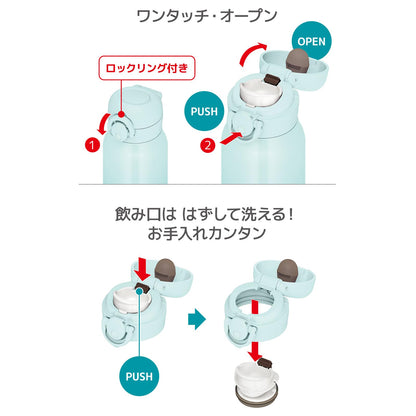 ワンタッチ・オープン

ロックリング付き

OPEN

PUSH

1

2

飲み口は はずして洗える!
お手入れカンタン

PUSH