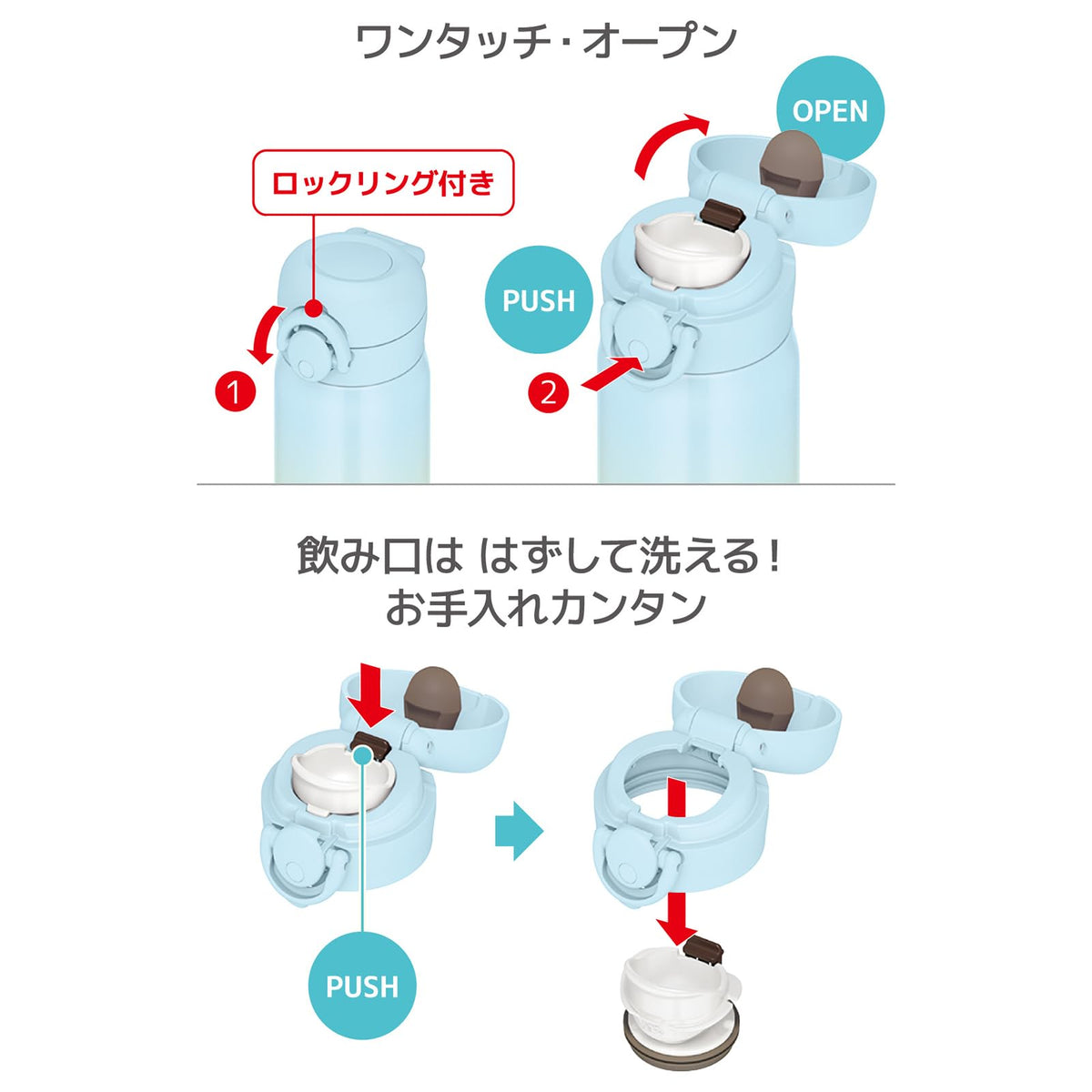 ワンタッチ・オープン

ロックリング付き

OPEN

PUSH

1

2

飲み口は はずして洗える!
お手入れカンタン

PUSH