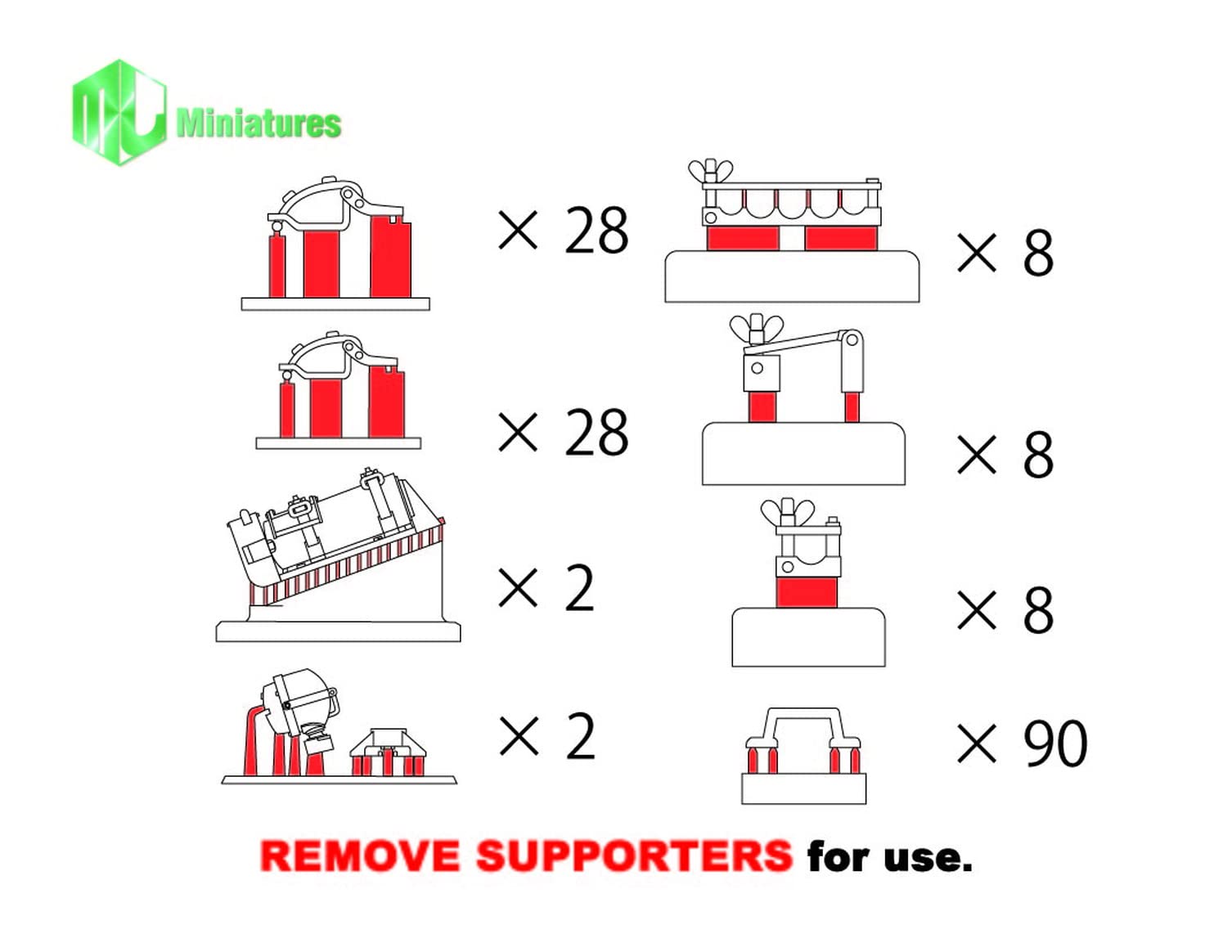 Miniatures

× 28

× 28

× 2

× 2

× 8

× 8

× 8

× 90

REMOVE SUPPORTERS for use.