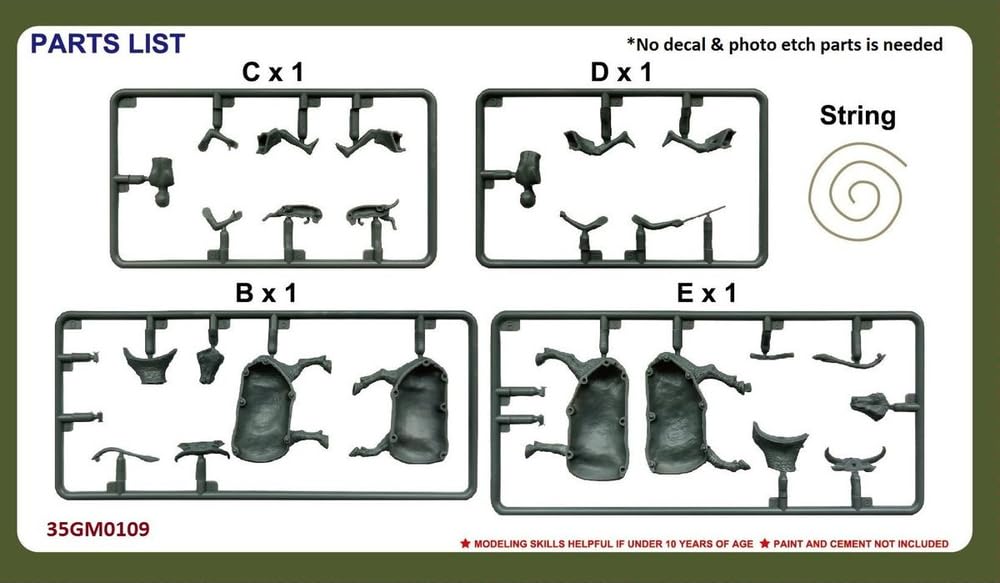 PARTS LIST

*No decal & photo etch parts is needed

C x 1

D x 1

String

B x 1

E x 1

35GM0109

★ MODELING SKILLS HELPFUL IF UNDER 10 YEARS OF AGE ★ PAINT AND CEMENT NOT INCLUDED