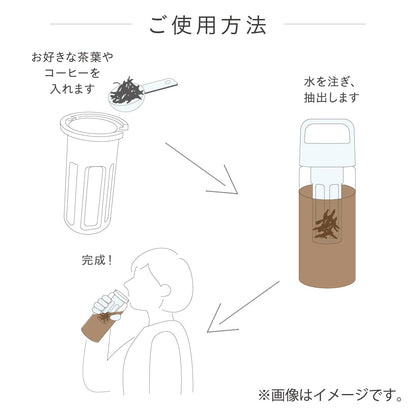 ご使用方法

お好きな茶葉やコーヒーを入れます

水を注ぎ、抽出します

完成！

※画像はイメージです。