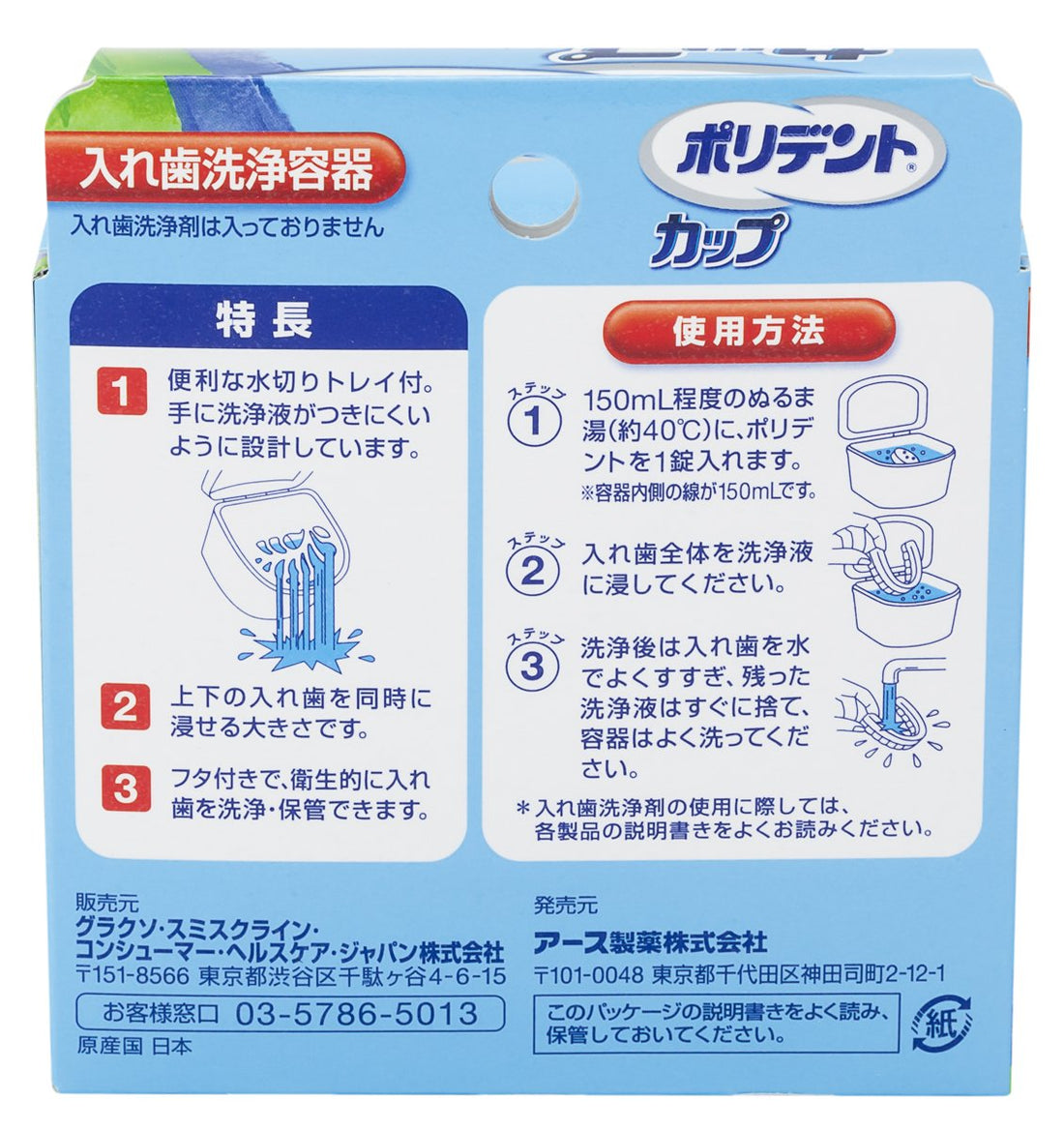 入れ歯洗浄容器
入れ歯洗浄剤は入っておりません

ポリデント®
カップ

特長

1 便利な水切りトレイ付。手に洗浄液がつきにくいように設計しています。

2 上下の入れ歯を同時に浸せる大きさです。

3 フタ付きで、衛生的に入れ歯を洗浄・保管できます。

使用方法

ステップ 1 150mL程度のぬるま湯(約40℃)に、ポリデントを1錠入れます。
※容器内側の線が150mLです。

ステップ 2 入れ歯全体を洗浄液に浸してください。

ステップ 3 洗浄後は入れ歯を水でよくすすぎ、残った洗浄液はすぐに捨て、容器はよく洗ってください。

＊入れ歯洗浄剤の使用に際しては、各製品の説明書きをよくお読みください。

販売元
グラクソ・スミスクライン・コンシューマー・ヘルスケア・ジャパン株式会社
〒151-8566 東京都渋谷区千駄ヶ谷4-6-15
お客様窓口 03-5786-5013
原産国 日本

発売元
アース製薬株式会社
〒101-0048 東京都千代田区神田司町2-12-1
このパッケージの説明書きをよく読み、保管しておいてください。
紙