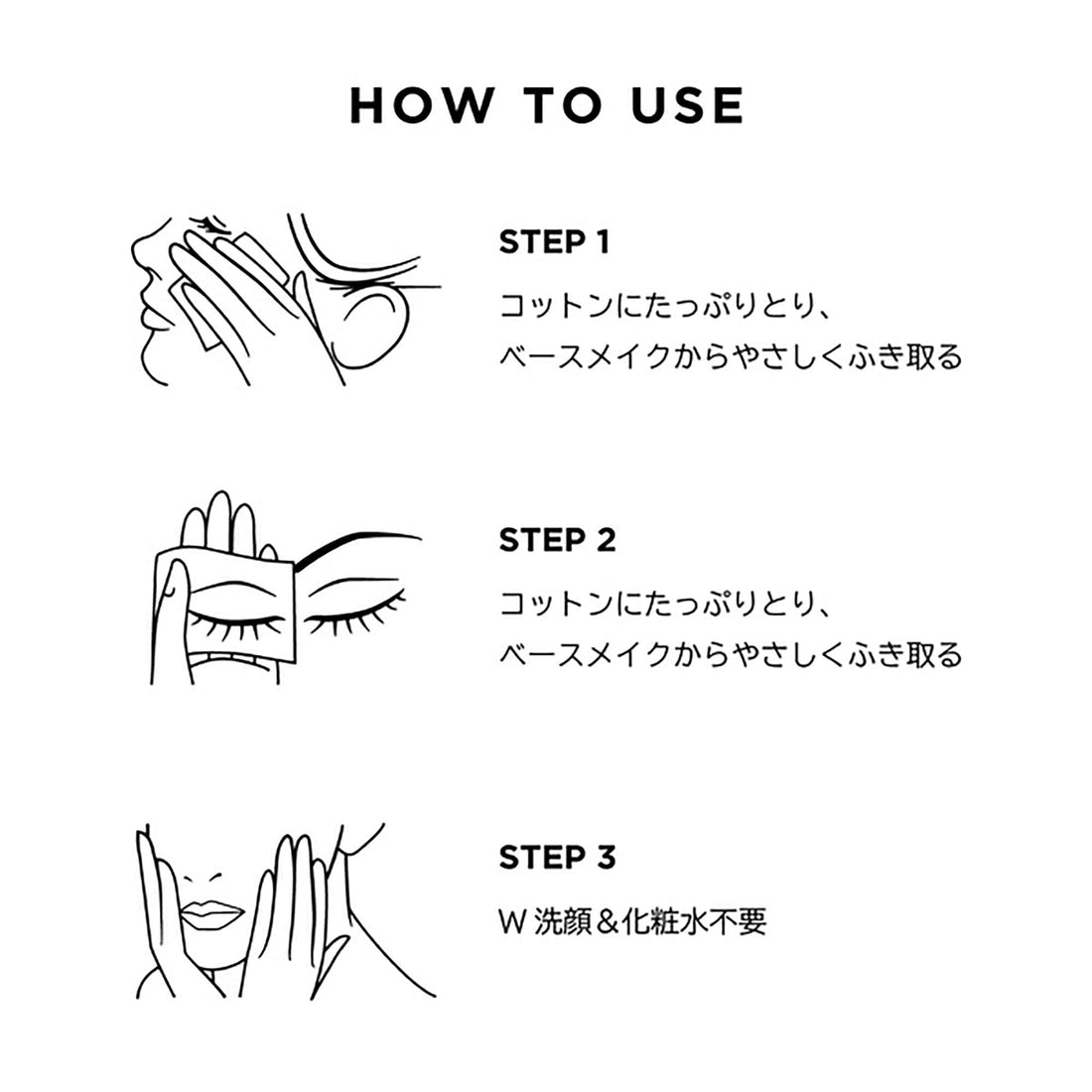 HOW TO USE

STEP 1

コットンにたっぷりとり、
ベースメイクからやさしくふき取る

STEP 2

コットンにたっぷりとり、
ベースメイクからやさしくふき取る

STEP 3

W 洗顔＆化粧水不要